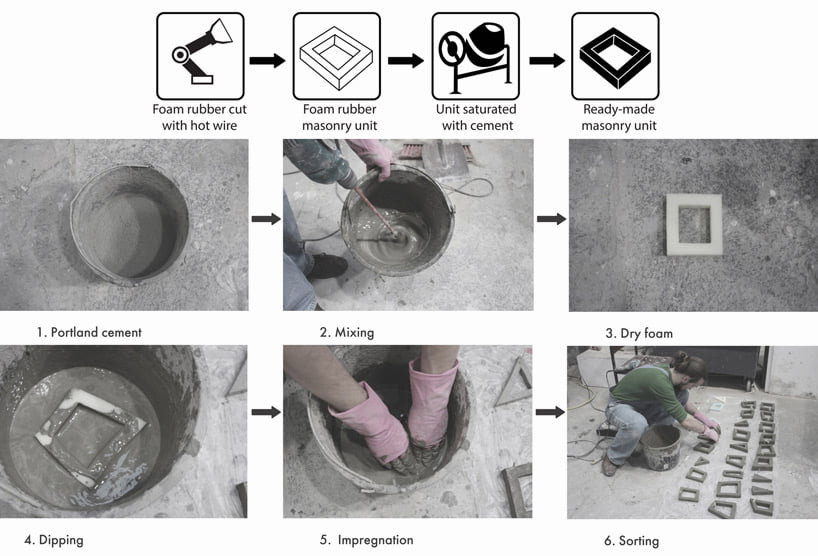 Foam rubber cut with hot wire

Foam rubber masonry unit

Unit saturated with cement

Ready-made masonry unit

1. Portland cement

2. Mixing

3. Dry foam

4. Dipping

5. Impregnation

6. Sorting