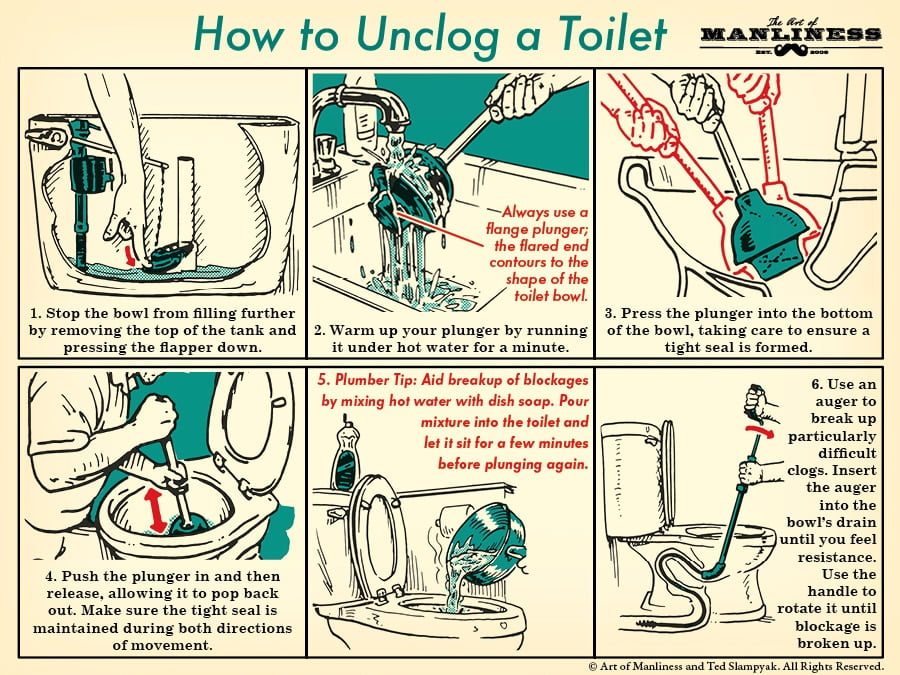 How to Unclog a Toilet

The Art of MANLINESS EST. 2008

1. Stop the bowl from filling further by removing the top of the tank and pressing the flapper down.

Always use a flange plunger; the flared end contours to the shape of the toilet bowl.

2. Warm up your plunger by running it under hot water for a minute.

3. Press the plunger into the bottom of the bowl, taking care to ensure a tight seal is formed.

4. Push the plunger in and then release, allowing it to pop back out. Make sure the tight seal is maintained during both directions of movement.

5. Plumber Tip: Aid breakup of blockages by mixing hot water with dish soap. Pour mixture into the toilet and let it sit for a few minutes before plunging again.

6. Use an auger to break up particularly difficult clogs. Insert the auger into the bowl's drain until you feel resistance. Use the handle to rotate it until blockage is broken up.

© Art of Manliness and Ted Slampyak. All Rights Reserved.