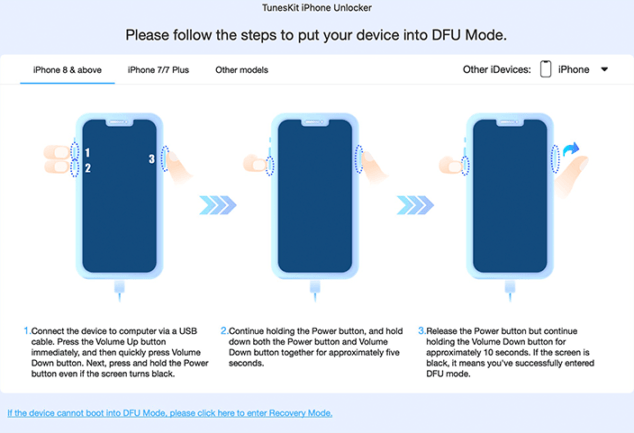 TunesKit iPhone Unlocker

Please follow the steps to put your device into DFU Mode.

iPhone 8 & above iPhone 7/7 Plus Other models

Other iDevices: iPhone

1

2

3

1.Connect the device to computer via a USB cable. Press the Volume Up button immediately, and then quickly press Volume Down button. Next, press and hold the Power button even if the screen turns black.

2.Continue holding the Power button, and hold down both the Power button and Volume Down button together for approximately five seconds.

3.Release the Power button but continue holding the Volume Down button for approximately 10 seconds. If the screen is black, it means you've successfully entered DFU mode.

If the device cannot boot into DFU Mode, please click here to enter Recovery Mode.